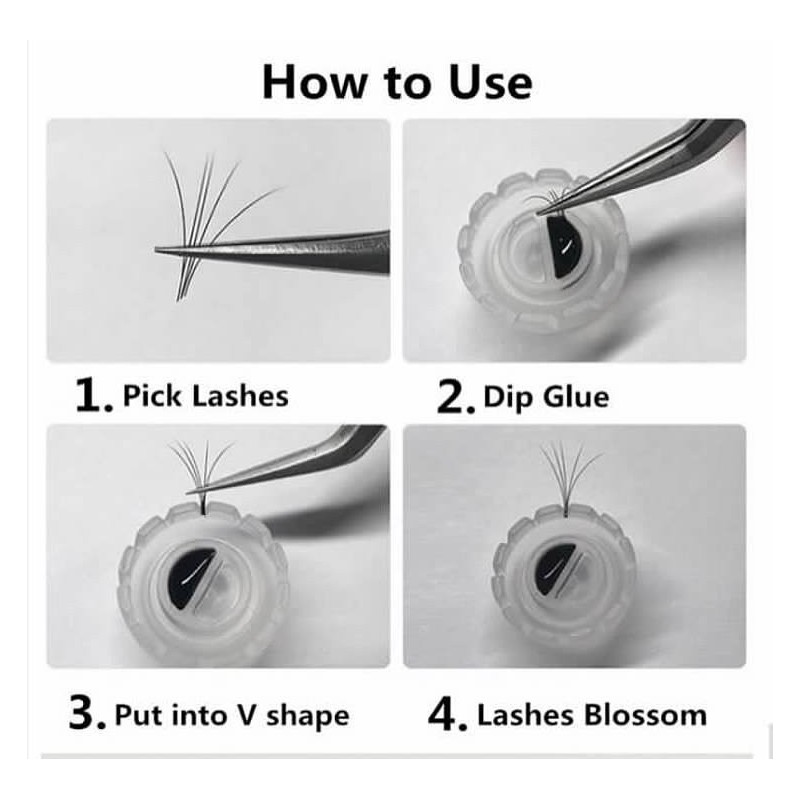 How to Use

1. Pick Lashes

2. Dip Glue

3. Put into V shape

4. Lashes Blossom